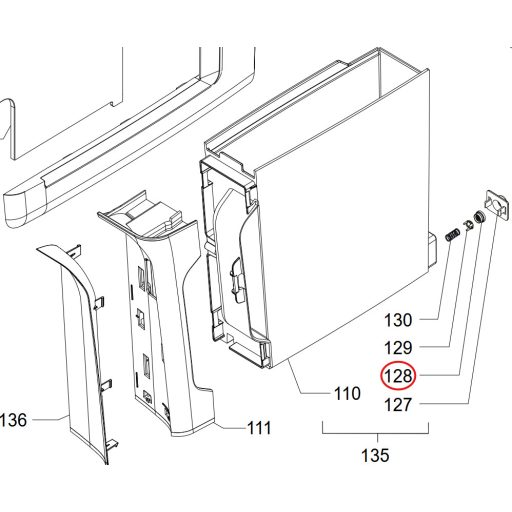 130
129
128
127
110
136
111
135