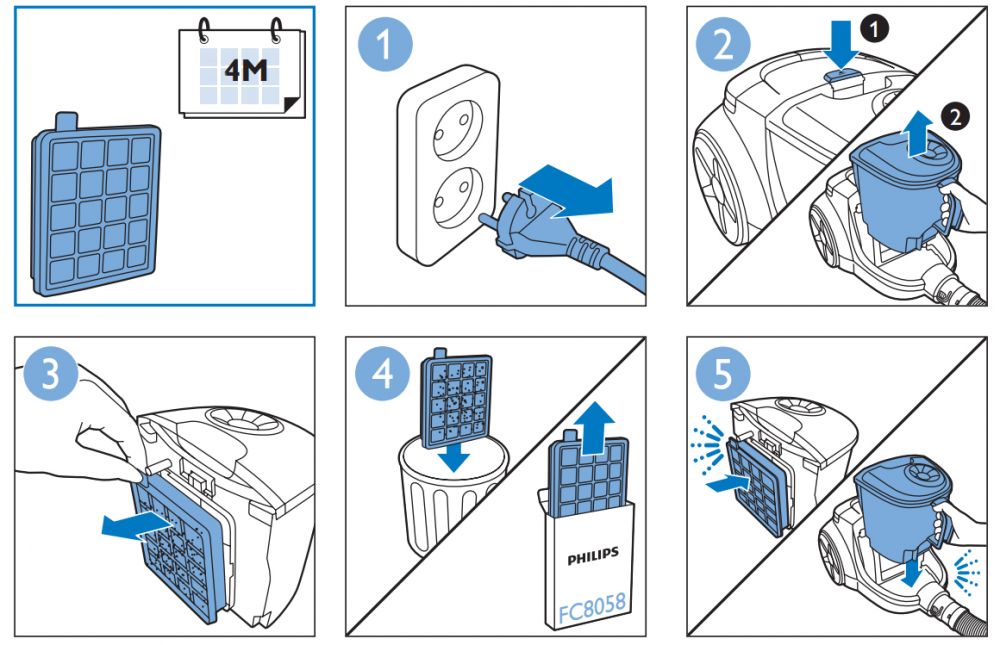 4M

1

2
1
2

3

4
PHILIPS
FC8058

5