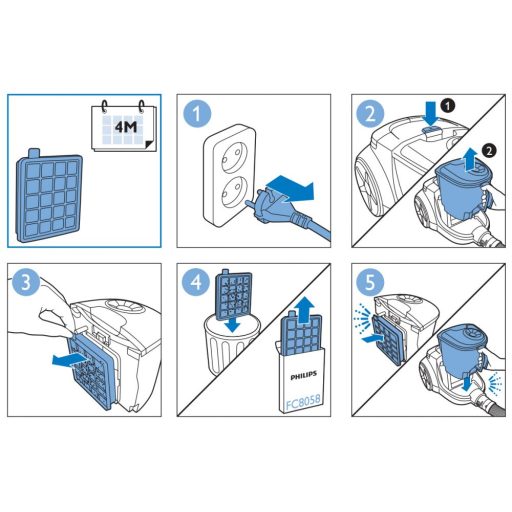 4M

1

2
1
2

3

4
PHILIPS
FC8058

5